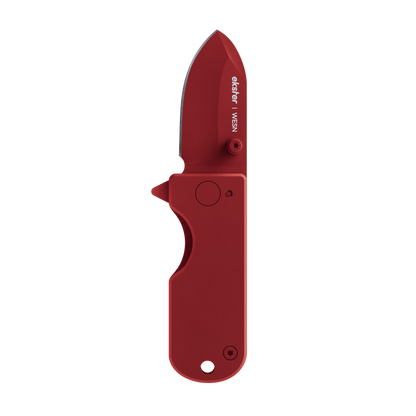 ekster | WESN