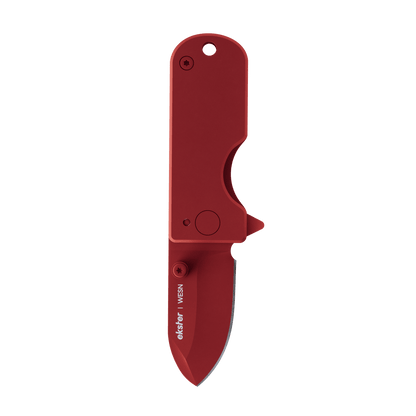 ekster | WESN